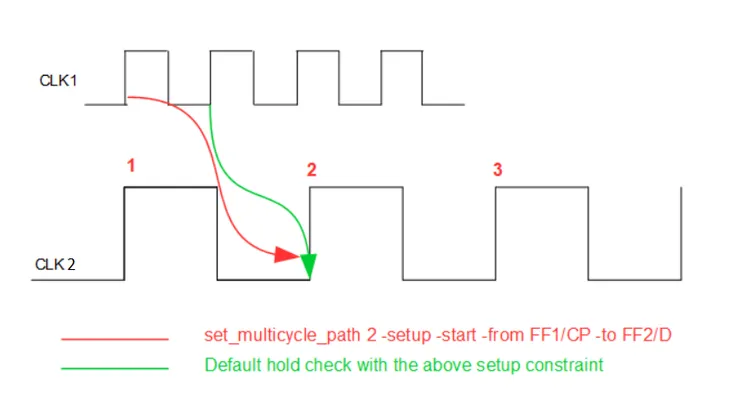 CLK1

1

2

3

CLK2

set_multicycle_path 2 -setup -start -from FF1/CP -to FF2/D

Default hold check with the above setup constraint